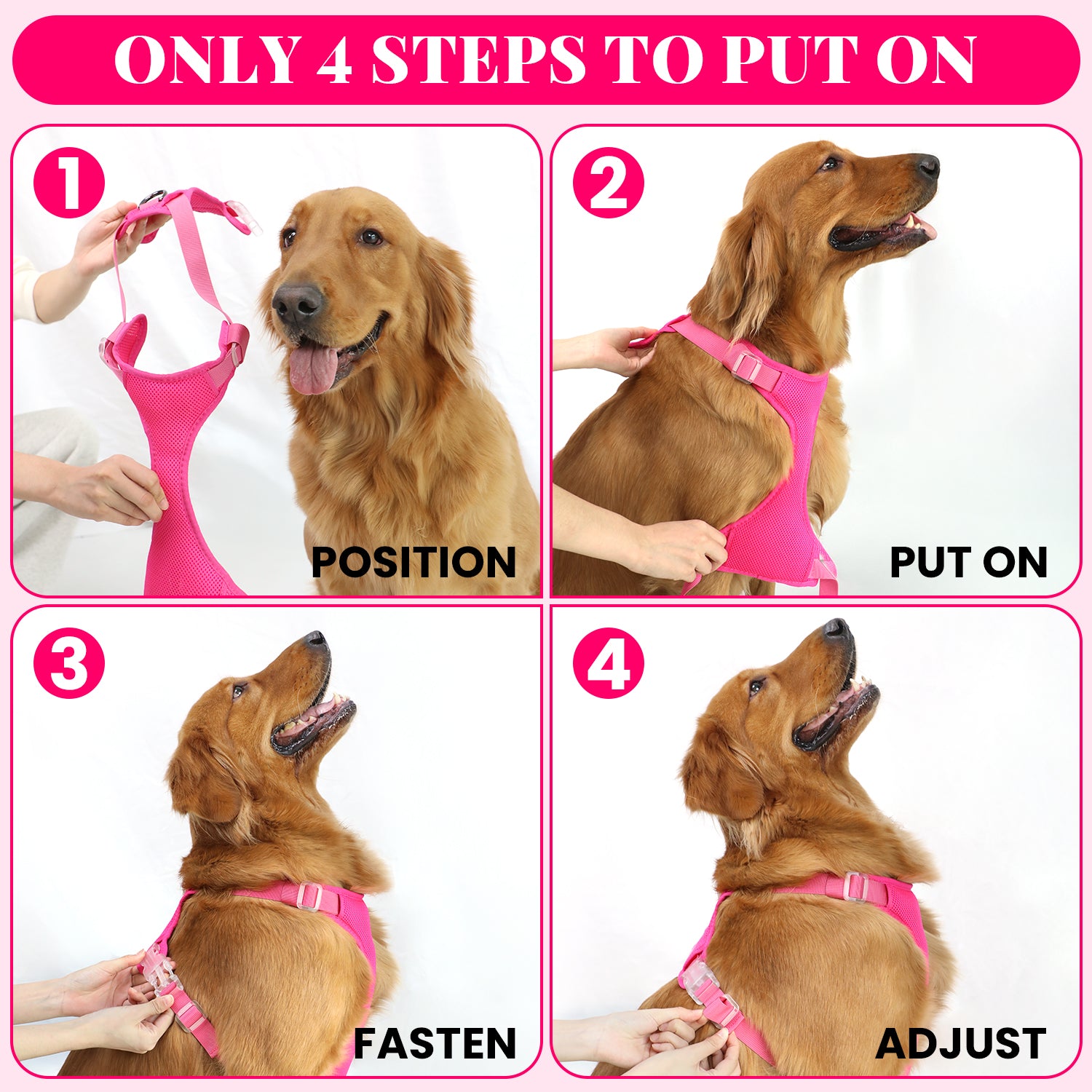 ONLY 4 STEPS TO PUT ON

1

POSITION

2

PUT ON

3

FASTEN

4

ADJUST