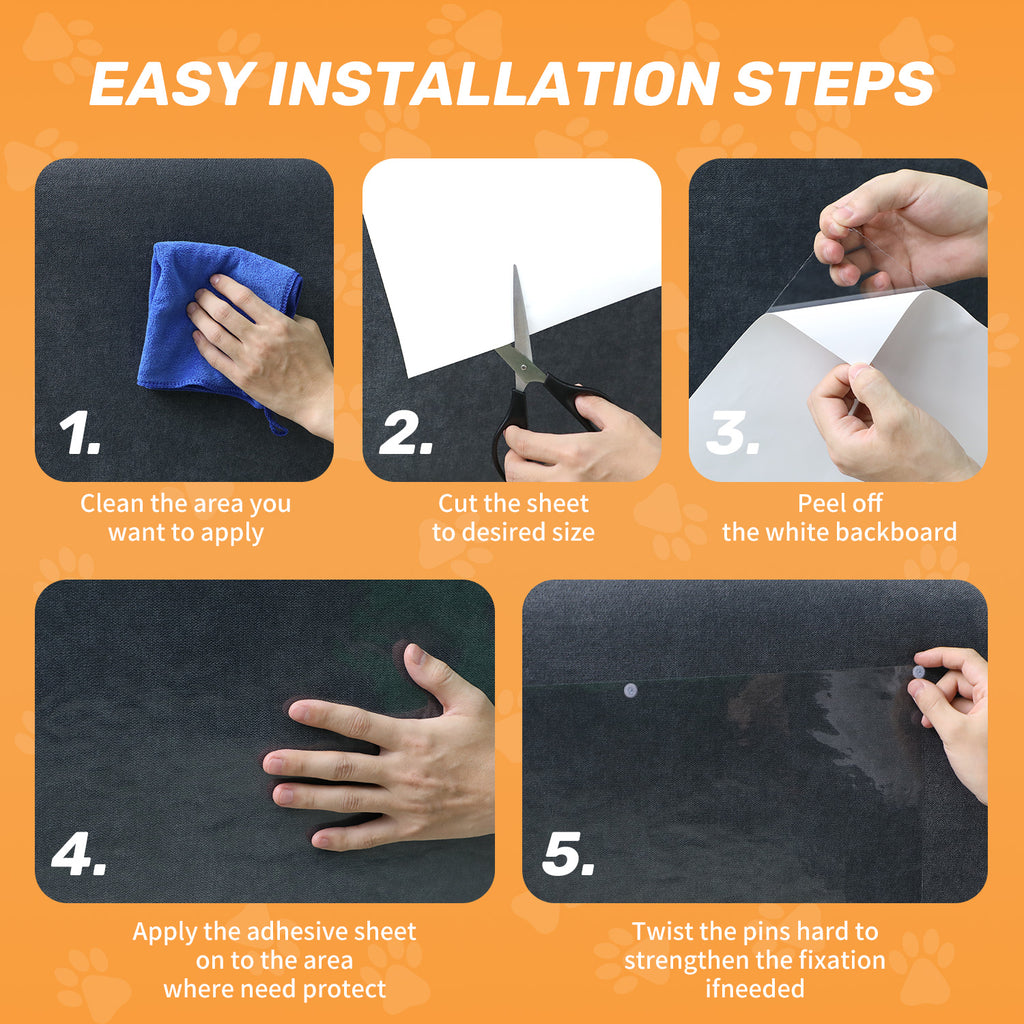 EASY INSTALLATION STEPS

1.

Clean the area you want to apply

2.

Cut the sheet to desired size

3.

Peel off the white backboard

4.

Apply the adhesive sheet on to the area where need protect

5.

Twist the pins hard to strengthen the fixation ifneeded