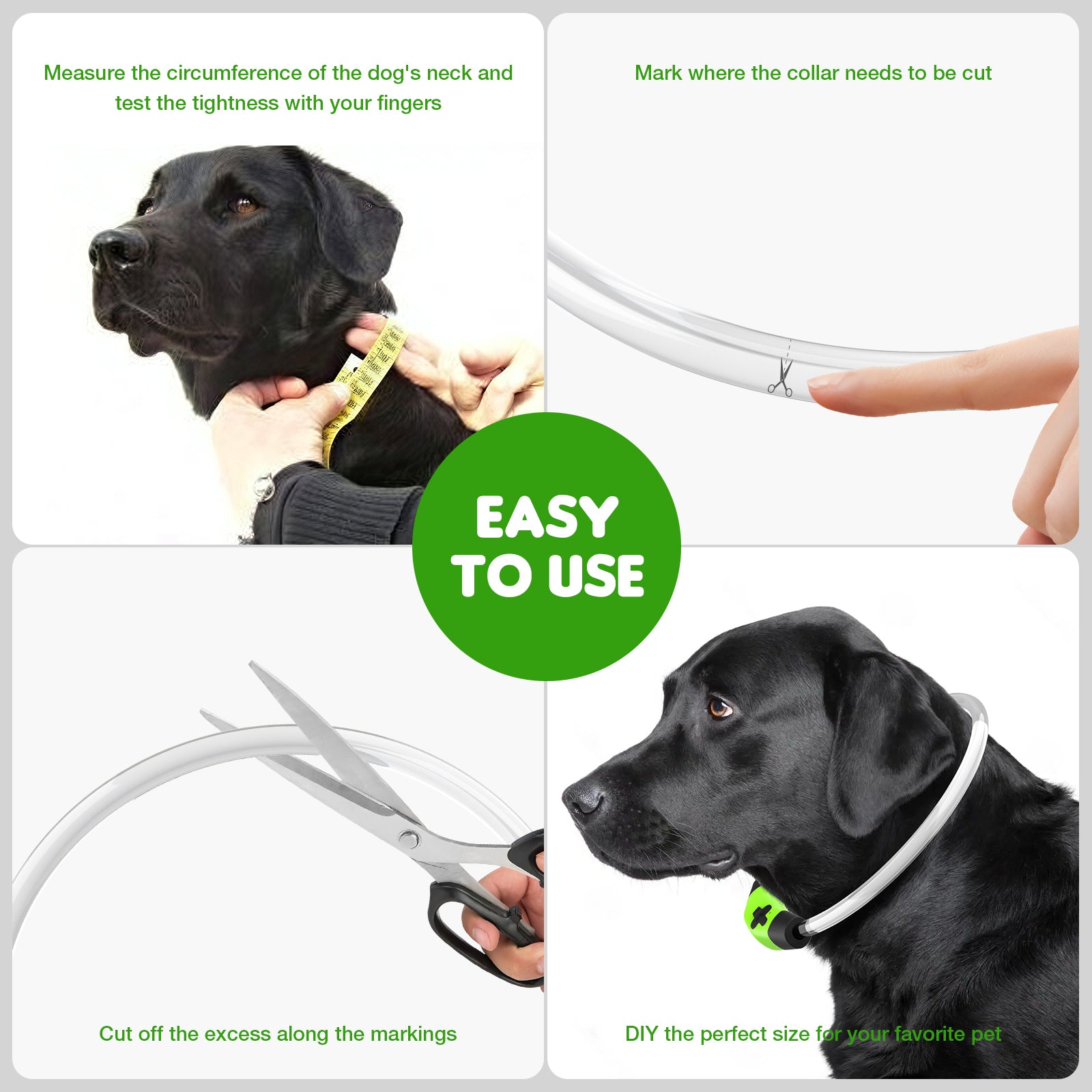 Measure the circumference of the dog's neck and test the tightness with your fingers

Mark where the collar needs to be cut

EASY TO USE

Cut off the excess along the markings

DIY the perfect size for your favorite pet